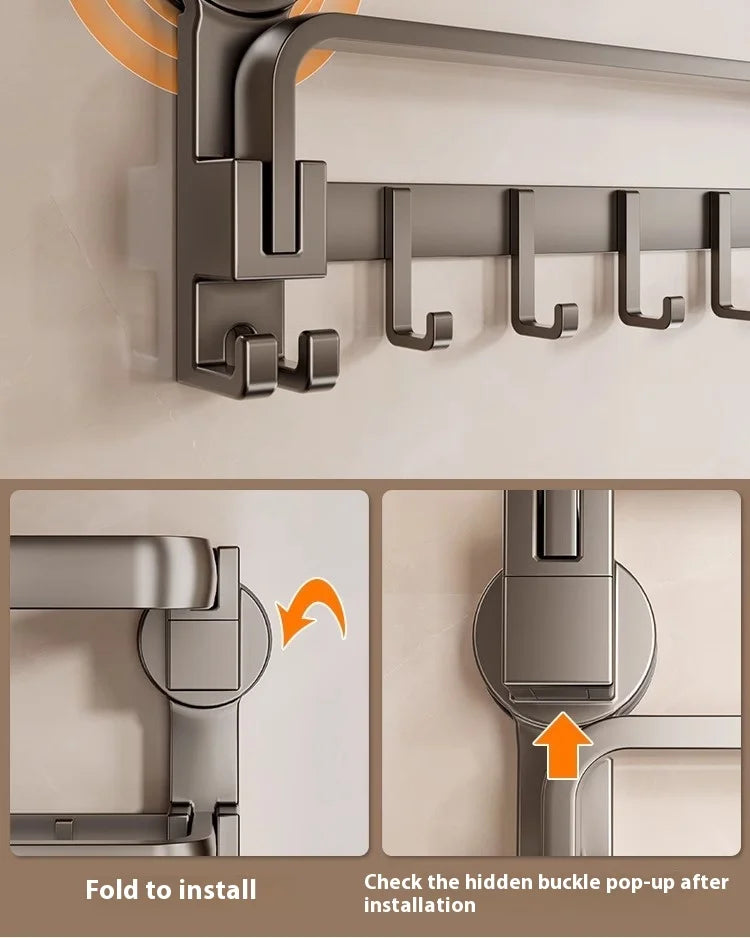 Fold to install

Check the hidden buckle pop-up after installation