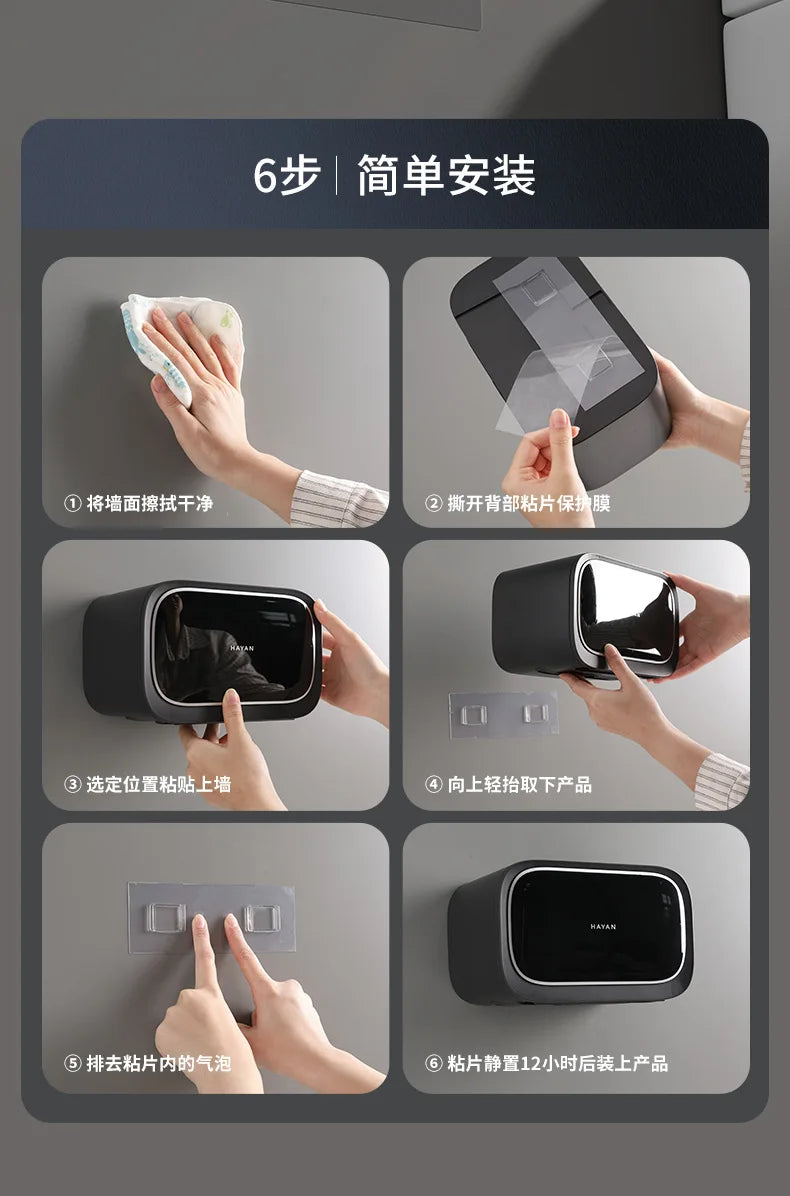 6步 | 简单安装

① 将墙面擦拭干净

② 撕开背部粘片保护膜

HAYAN

③ 选定位置粘贴上墙

④ 向上轻抬取下产品

⑤ 排去粘片内的气泡

HAYAN

⑥ 粘片静置12小时后装上产品