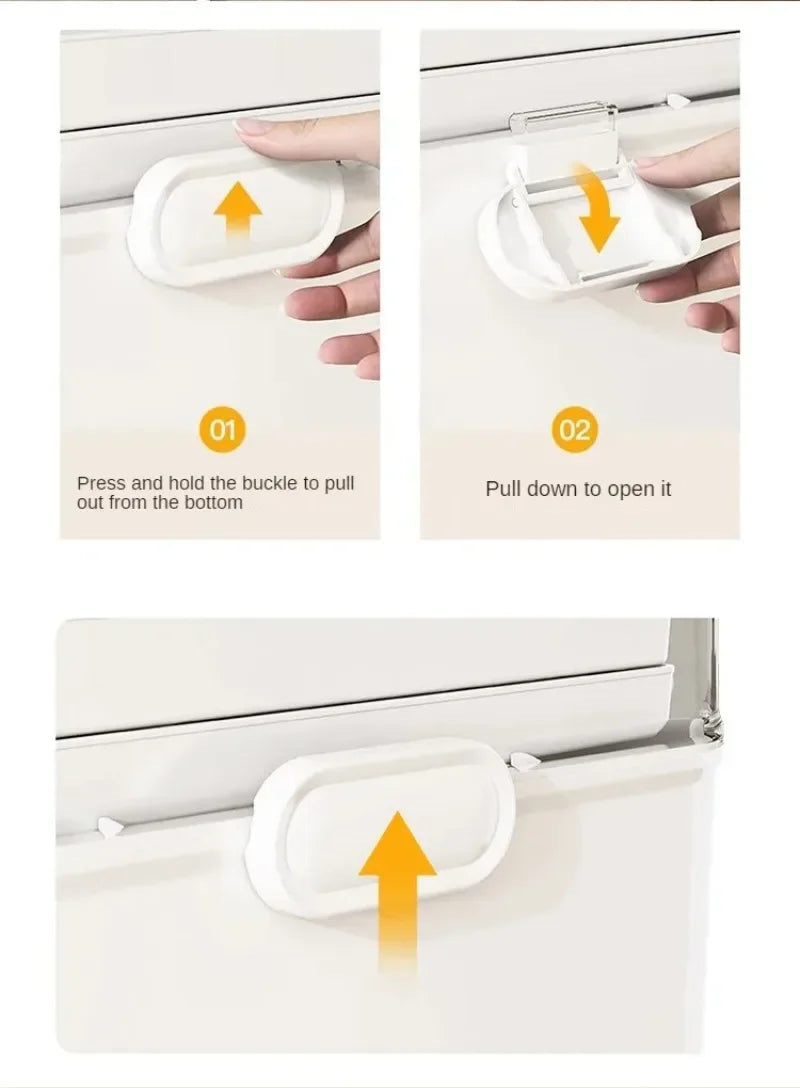 01

Press and hold the buckle to pull out from the bottom

02

Pull down to open it