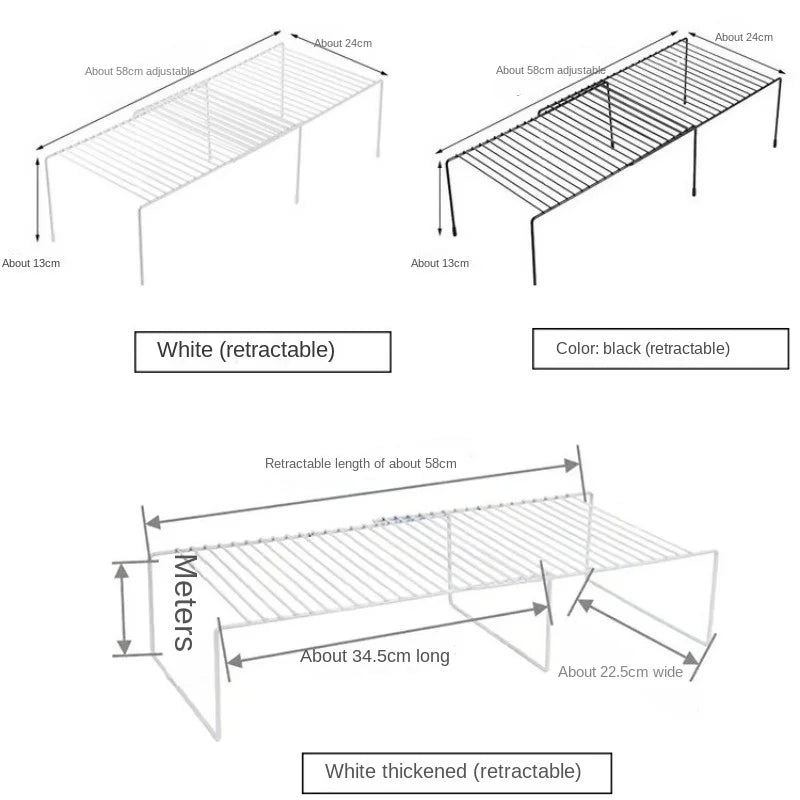 About 58cm adjustable

About 24cm

About 13cm

White (retractable)

About 58cm adjustable

About 24cm

About 13cm

Color: black (retractable)

Retractable length of about 58cm

Meters

About 34.5cm long

About 22.5cm wide

White thickened (retractable)